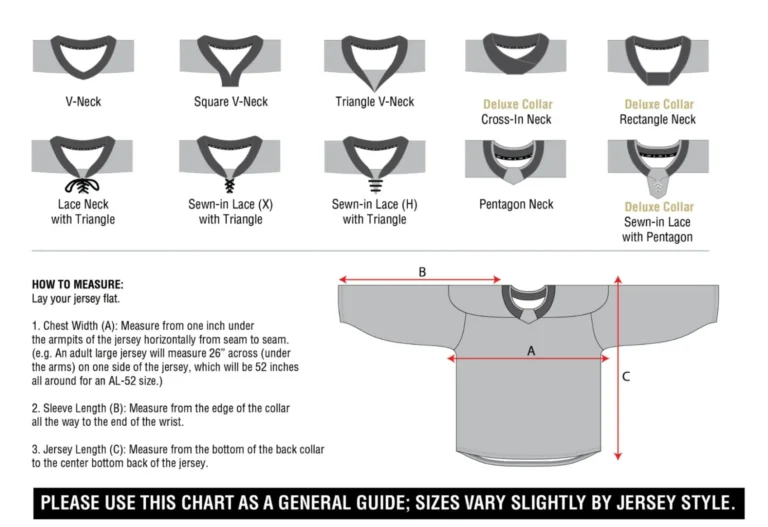 V-Neck

Square V-Neck

Triangle V-Neck

Deluxe Collar
Cross-In Neck

Deluxe Collar
Rectangle Neck

Lace Neck
with Triangle

Sewn-in Lace (X)
with Triangle

Sewn-in Lace (H)
with Triangle

Pentagon Neck

Deluxe Collar
Sewn-in Lace
with Pentagon

HOW TO MEASURE:
Lay your jersey flat.

1. Chest Width (A): Measure from one inch under the armpits of the jersey horizontally from seam to seam. (e.g. An adult large jersey will measure 26" across (under the arms) on one side of the jersey, which will be 52 inches all around for an AL-52 size.)

2. Sleeve Length (B): Measure from the edge of the collar all the way to the end of the wrist.

3. Jersey Length (C): Measure from the bottom of the back collar to the center bottom back of the jersey.

B

A

C

PLEASE USE THIS CHART AS A GENERAL GUIDE; SIZES VARY SLIGHTLY BY JERSEY STYLE.